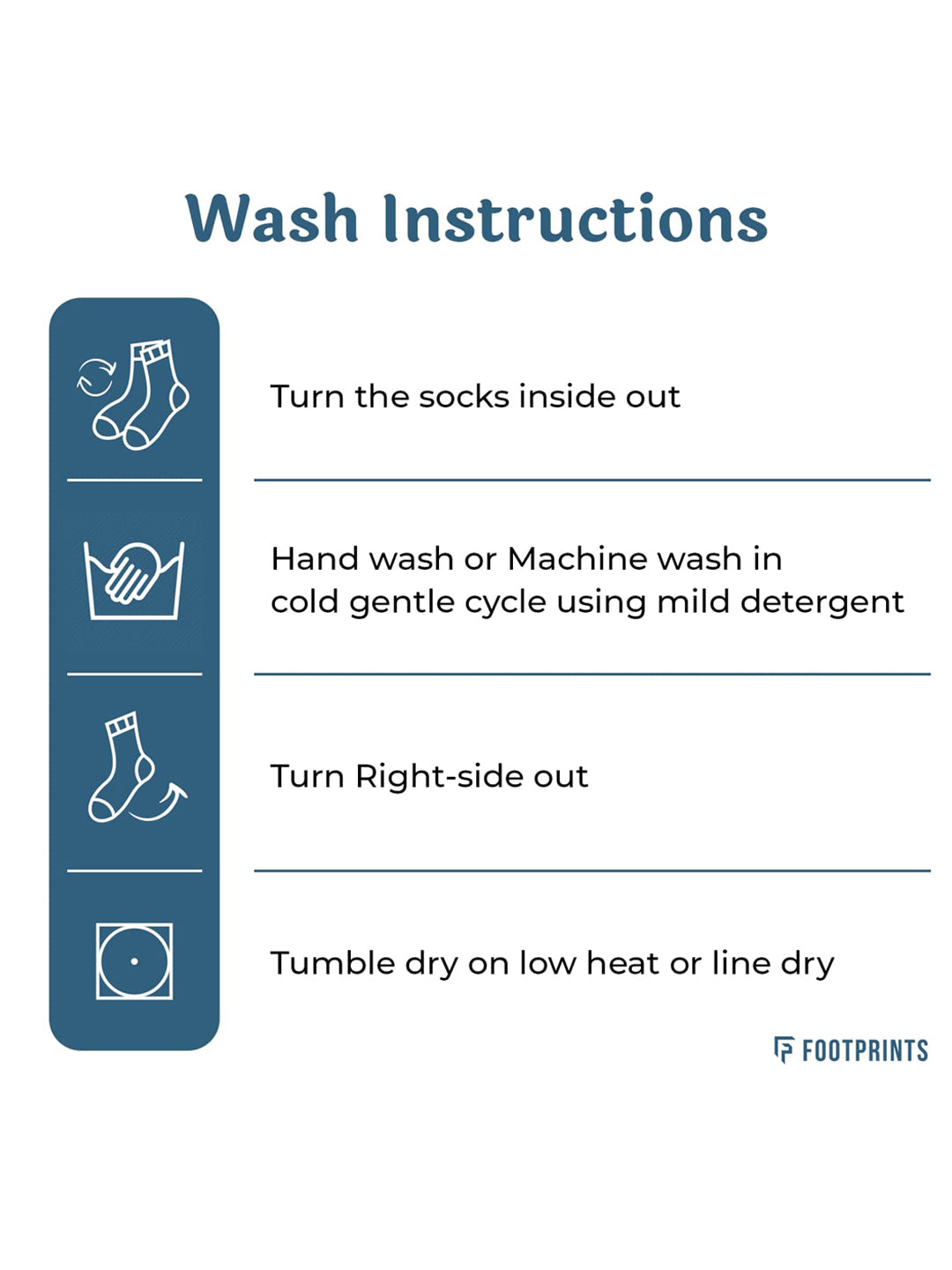 Wash Instructions

Turn the socks inside out

Hand wash or Machine wash in cold gentle cycle using mild detergent

Turn Right-side out

Tumble dry on low heat or line dry

FOOTPRINTS