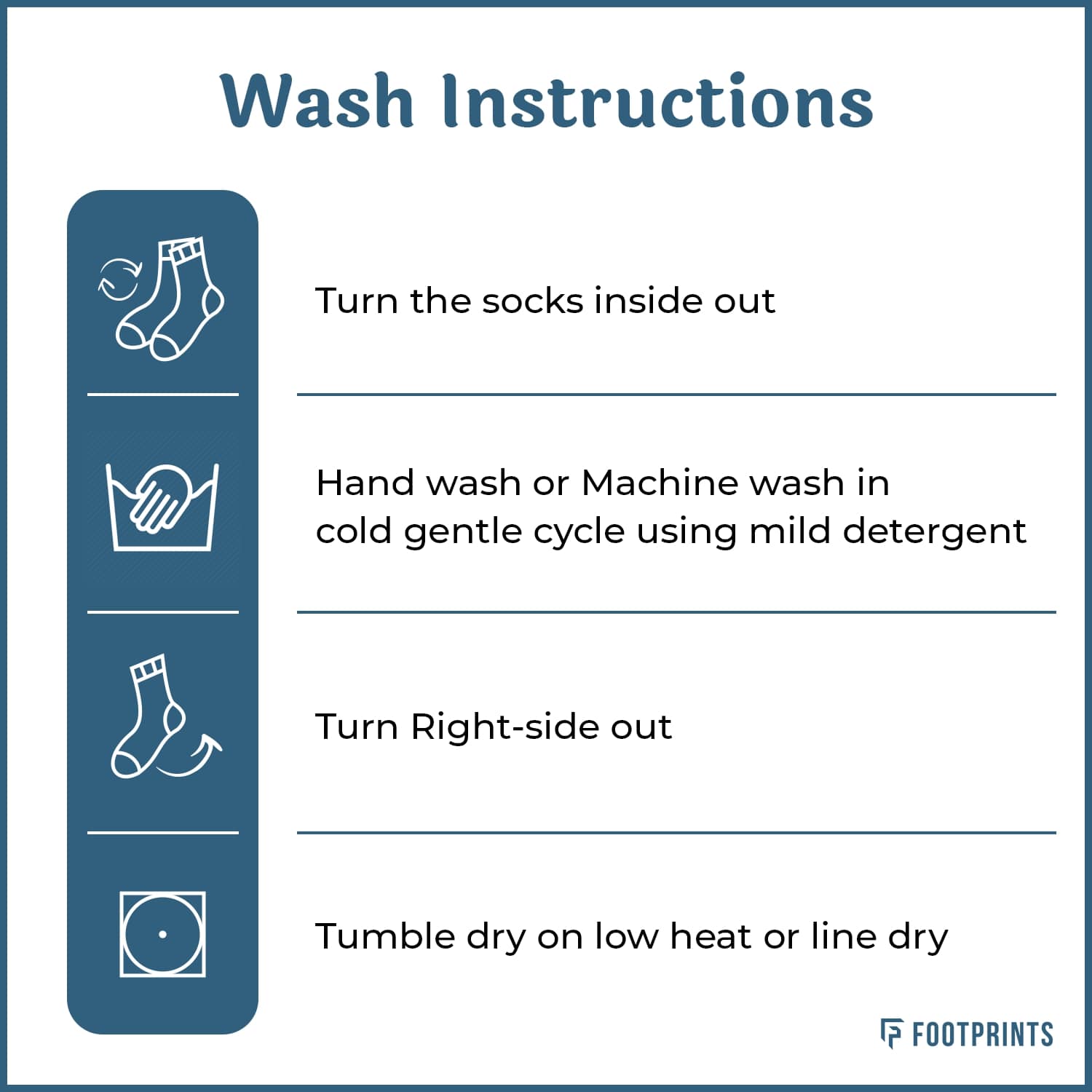 Wash Instructions

Turn the socks inside out

Hand wash or Machine wash in cold gentle cycle using mild detergent

Turn Right-side out

Tumble dry on low heat or line dry

FOOTPRINTS